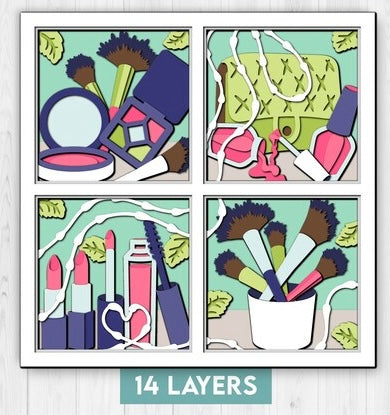 14 LAYERS