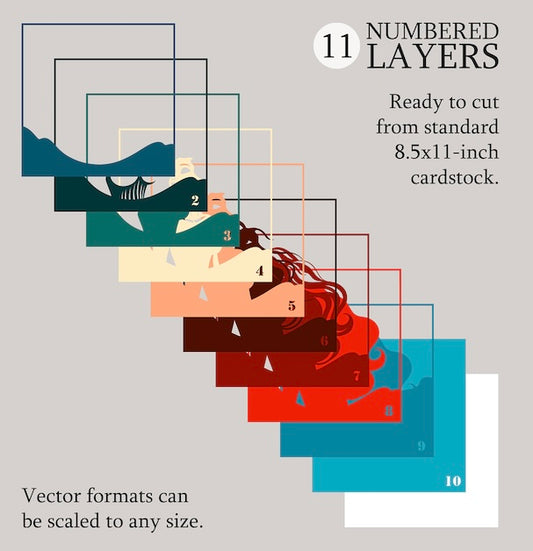 11 NUMBERED LAYERS

Ready to cut from standard 8.5x11-inch cardstock.

2
3
4
5
6
7
8
9
10

Vector formats can be scaled to any size.